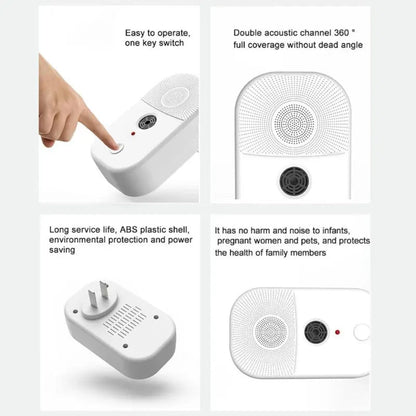 Easy to operate, one key switch

Double acoustic channel 360 ° full coverage without dead angle

Long service life, ABS plastic shell, environmental protection and power saving

It has no harm and noise to infants, pregnant women and pets, and protects the health of family members