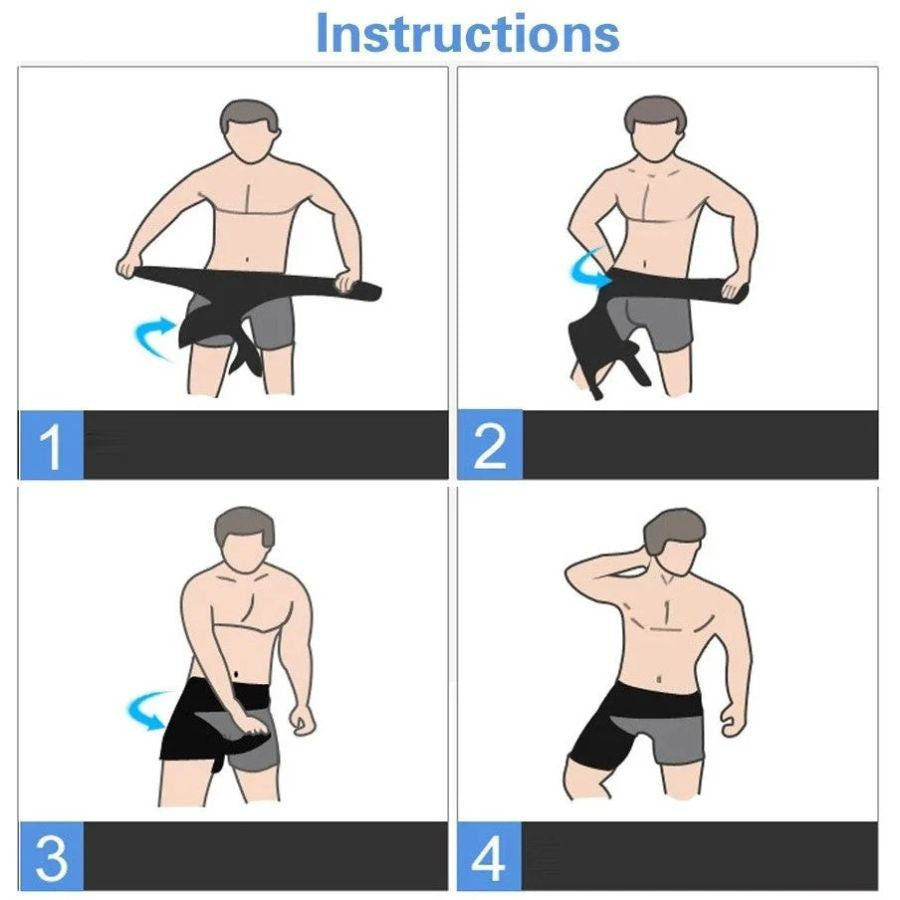 Instructions

1

2

3

4